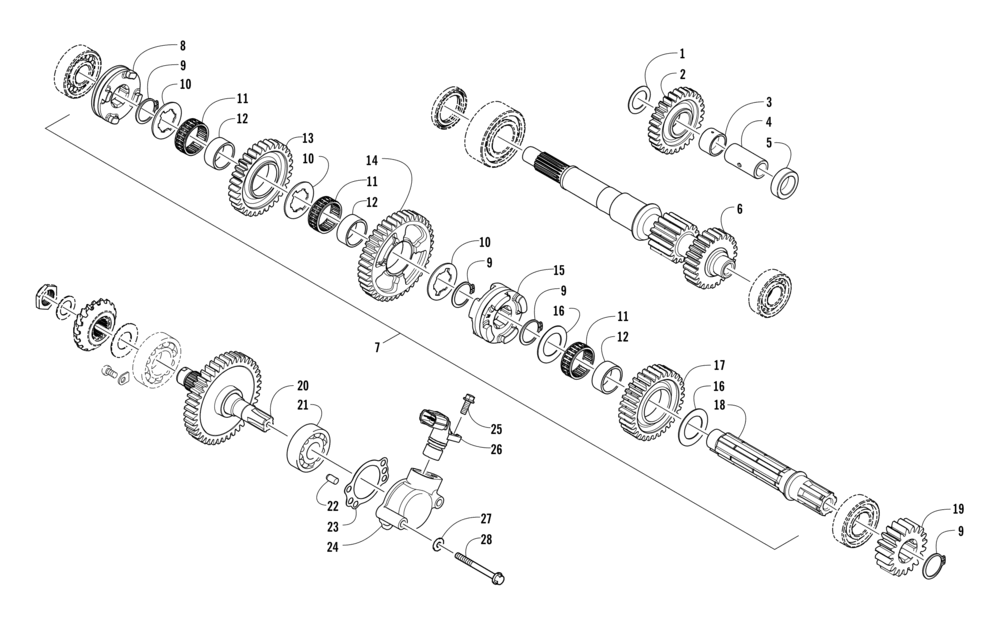 8
9
10
11
12
13
10
11
12
14
1
2
3
4
5
6
10
9
15
9
16
11
12
7
17
16
18
20
21
25
26
22
23
24
27
28
19
9